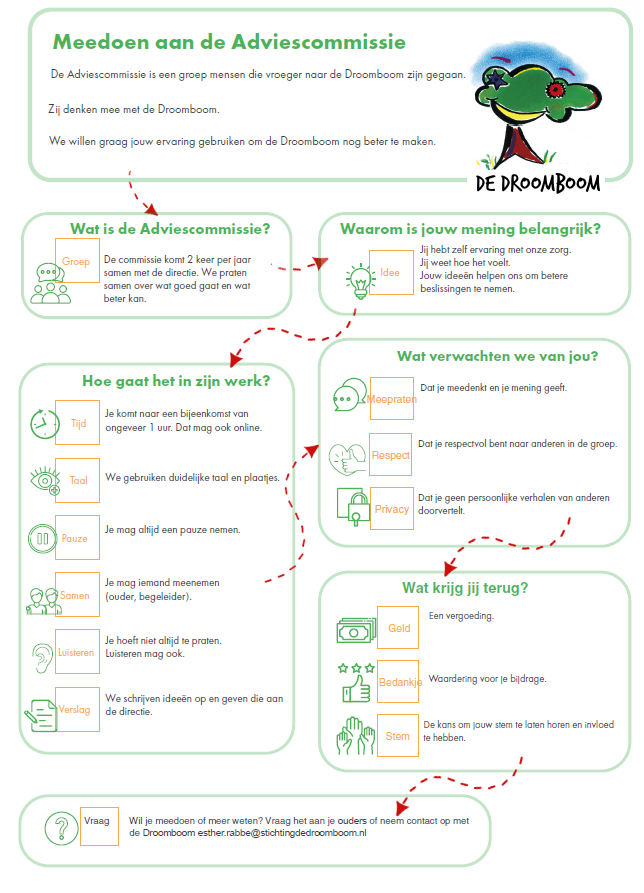 Meedoen aan de Adviescommissie

De Adviescommissie is een groep mensen die vroeger naar de Droomboom zijn gegaan.

Zij denken mee met de Droomboom.

We willen graag jouw ervaring gebruiken om de Droomboom nog beter te maken.

DE DROOMBOOM

Wat is de Adviescommissie?

Groep

De commissie komt 2 keer per jaar samen met de directie. We praten samen over wat goed gaat en wat beter kan.

Waarom is jouw mening belangrijk?

Idee

Jij hebt zelf ervaring met onze zorg. Jij weet hoe het voelt. Jouw ideeën helpen ons om betere beslissingen te nemen.

Hoe gaat het in zijn werk?

Tijd

Je komt naar een bijeenkomst van ongeveer 1 uur. Dat mag ook online.

Taal

We gebruiken duidelijke taal en plaatjes.

Pauze

Je mag altijd een pauze nemen.

Samen

Je mag iemand meenemen (ouder, begeleider).

Luisteren

Je hoeft niet altijd te praten. Luisteren mag ook.

Verslag

We schrijven ideeën op en geven die aan de directie.

Wat verwachten we van jou?

Meepraten

Dat je meedenkt en je mening geeft.

Respect

Dat je respectvol bent naar anderen in de groep.

Privacy

Dat je geen persoonlijke verhalen van anderen doorvertelt.

Wat krijg jij terug?

Geld

Een vergoeding.

Bedankje

Waardering voor je bijdrage.

Stem

De kans om jouw stem te laten horen en invloed te hebben.

Vraag

Wil je meedoen of meer weten? Vraag het aan je ouders of neem contact op met de Droomboom esther.rabbe@stichtingdedroomboom.nl